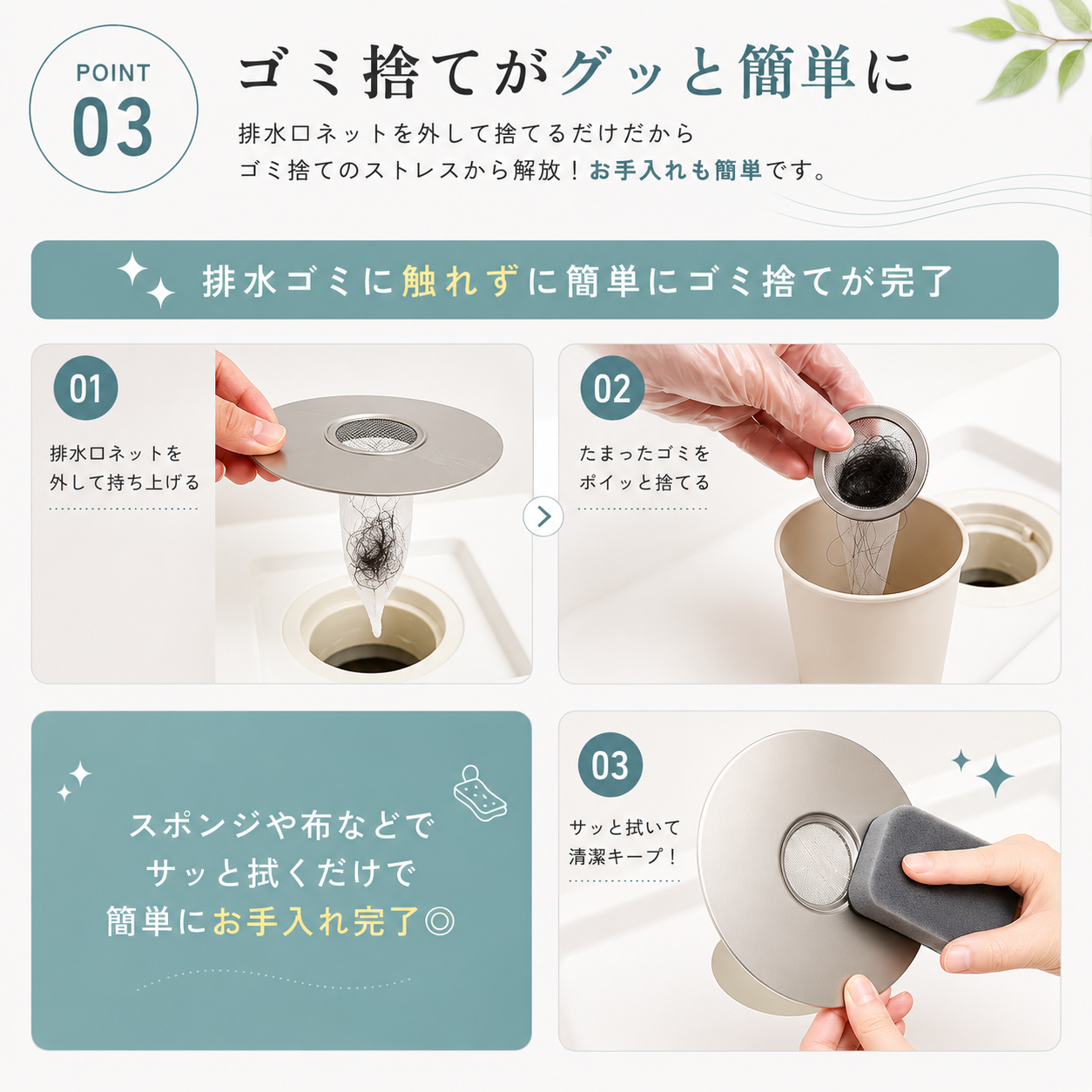 POINT
03

ゴミ捨てがグッと簡単に

排水口ネットを外して捨てるだけだから
ゴミ捨てのストレスから解放！お手入れも簡単です。

排水ゴミに触れずに簡単にゴミ捨てが完了

01
排水口ネットを
外して持ち上げる

02
たまったゴミを
ポイッと捨てる

スポンジや布などで
サッと拭くだけで
簡単にお手入れ完了◎

03
サッと拭いて
清潔キープ！